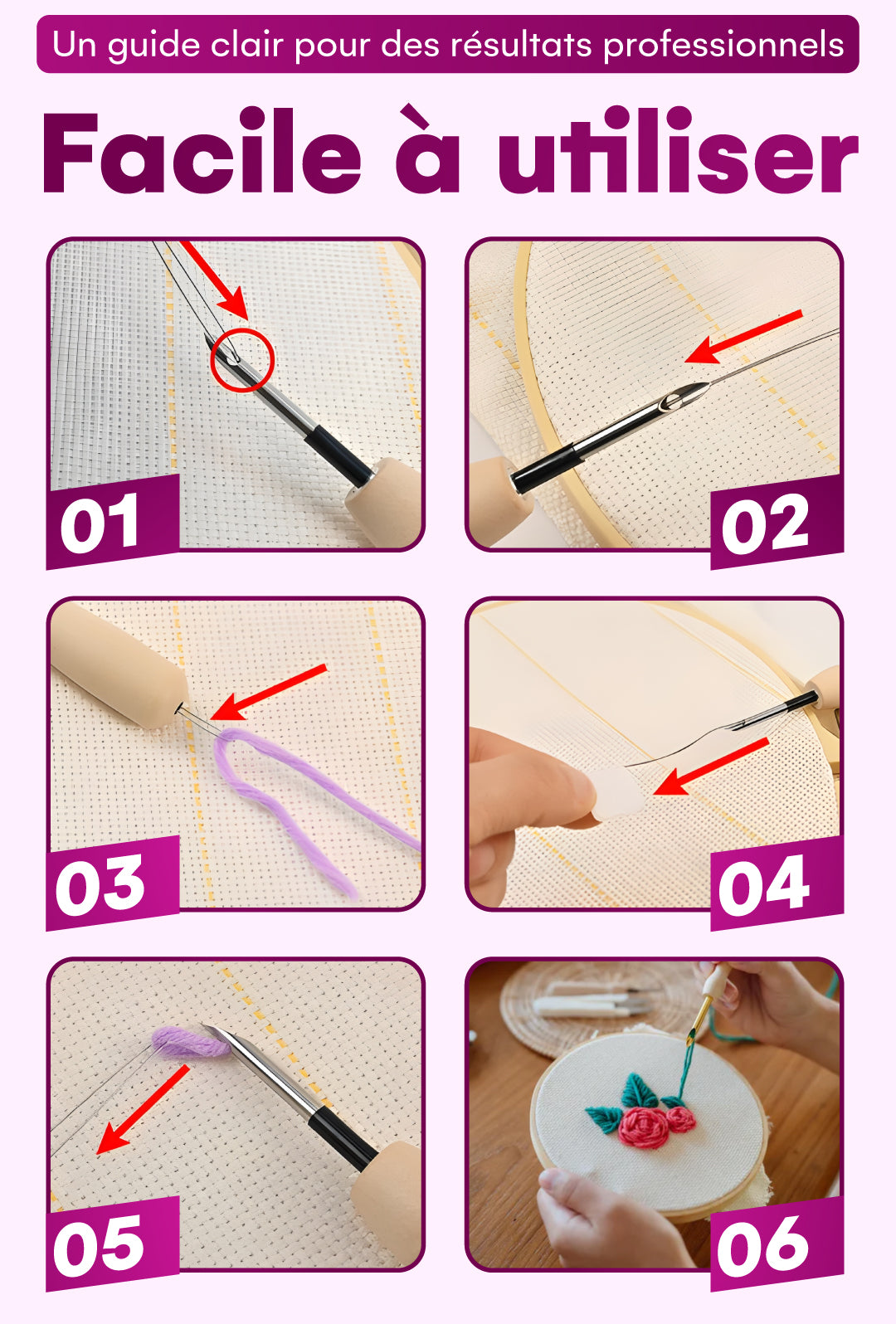 Un guide clair pour des résultats professionnels

Facile à utiliser

01

02

03

04

05

06