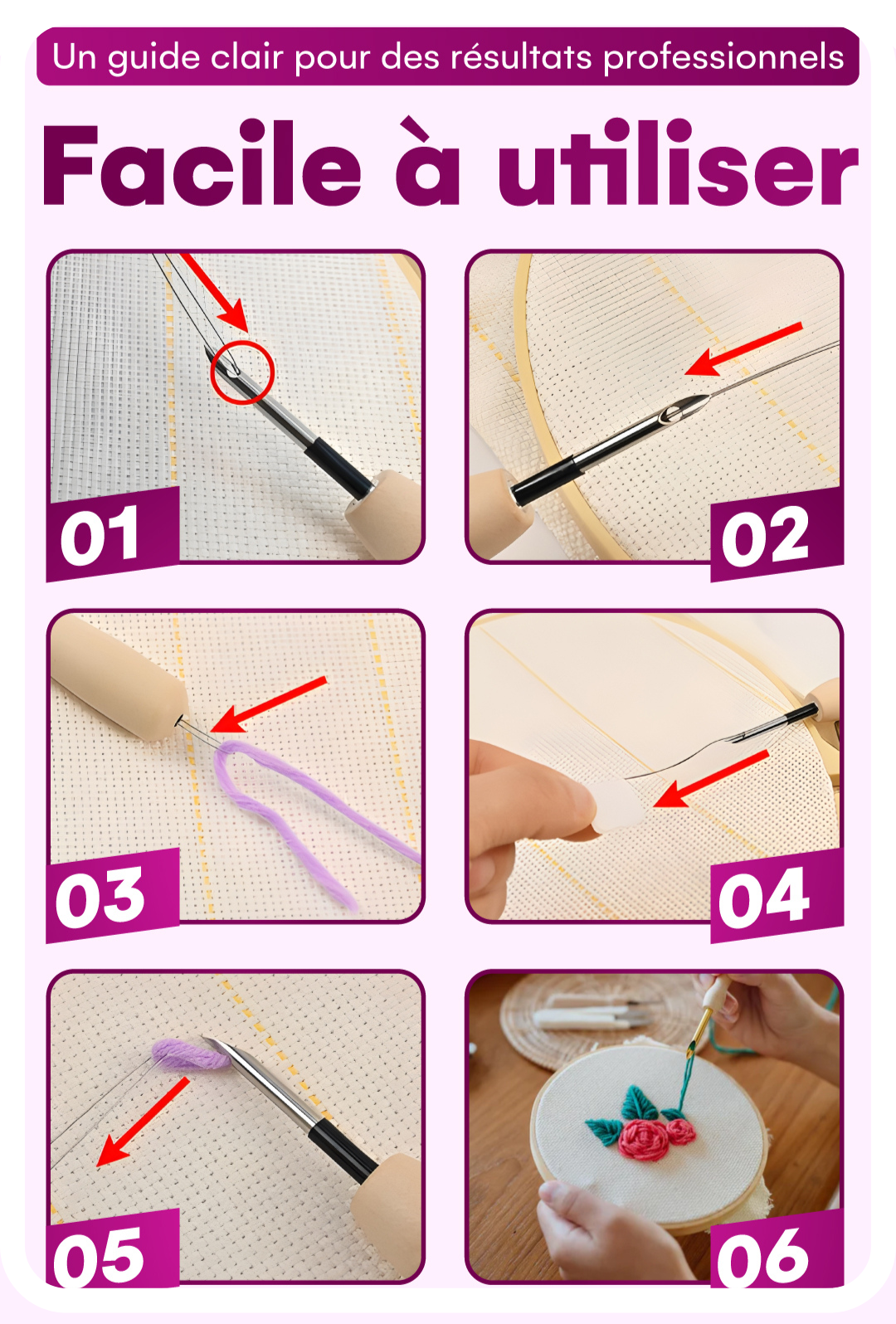 Un guide clair pour des résultats professionnels

Facile à utiliser

01

02

03

04

05

06